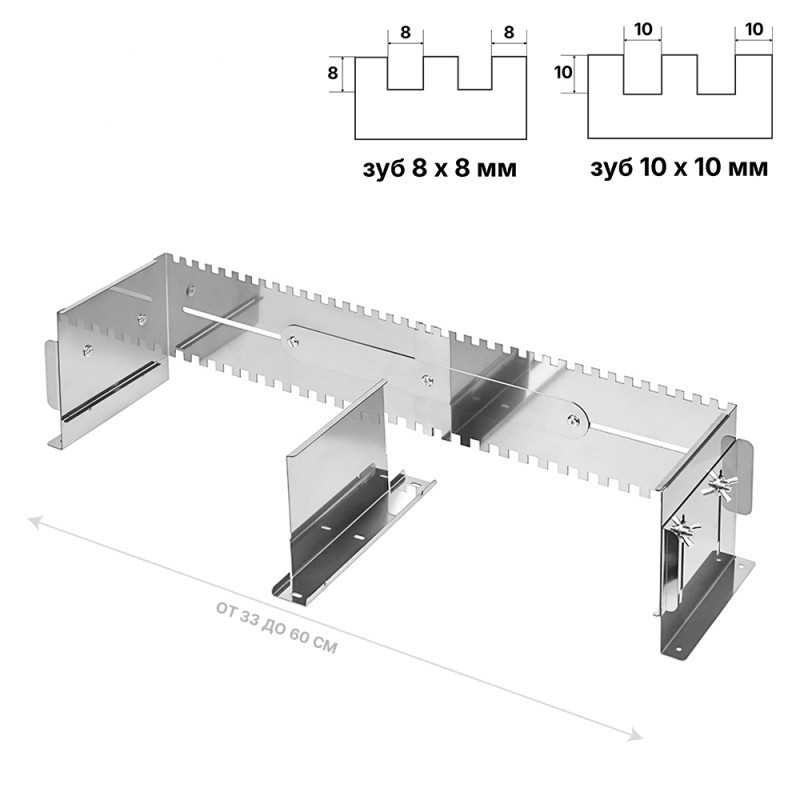 8
8
8
зуб 8 х 8 мм

10
10
10
зуб 10 х 10 мм

ОТ 33 ДО 60 СМ